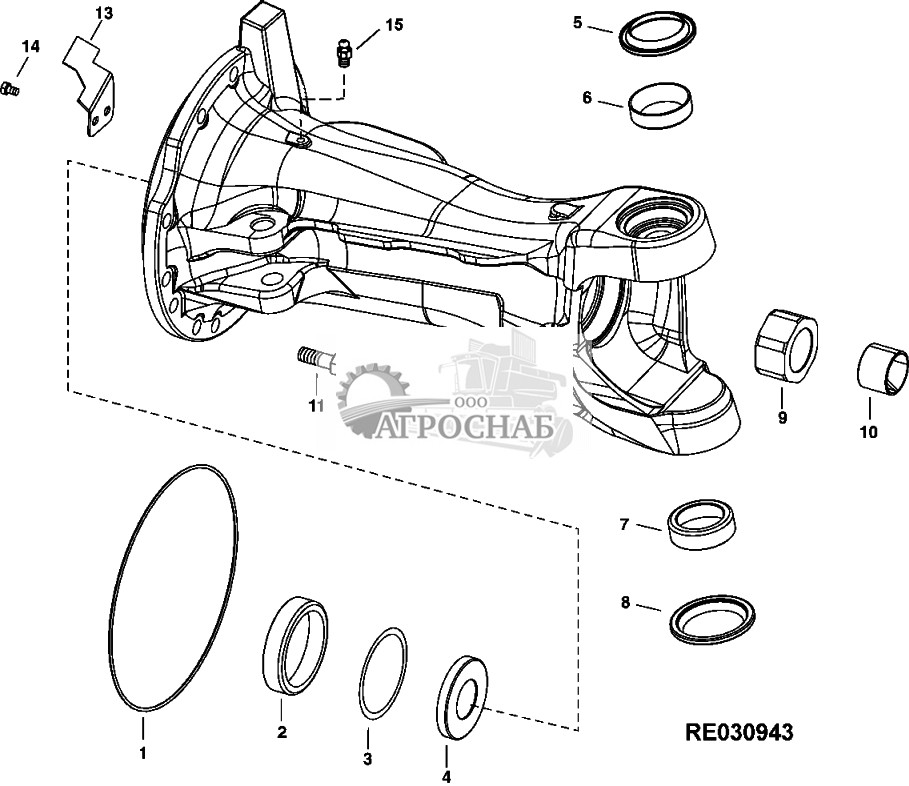 13
14
15
5
6
11
ООО
АГРОСНАБ
9
10
7
8
1
2
3
4
RE030943